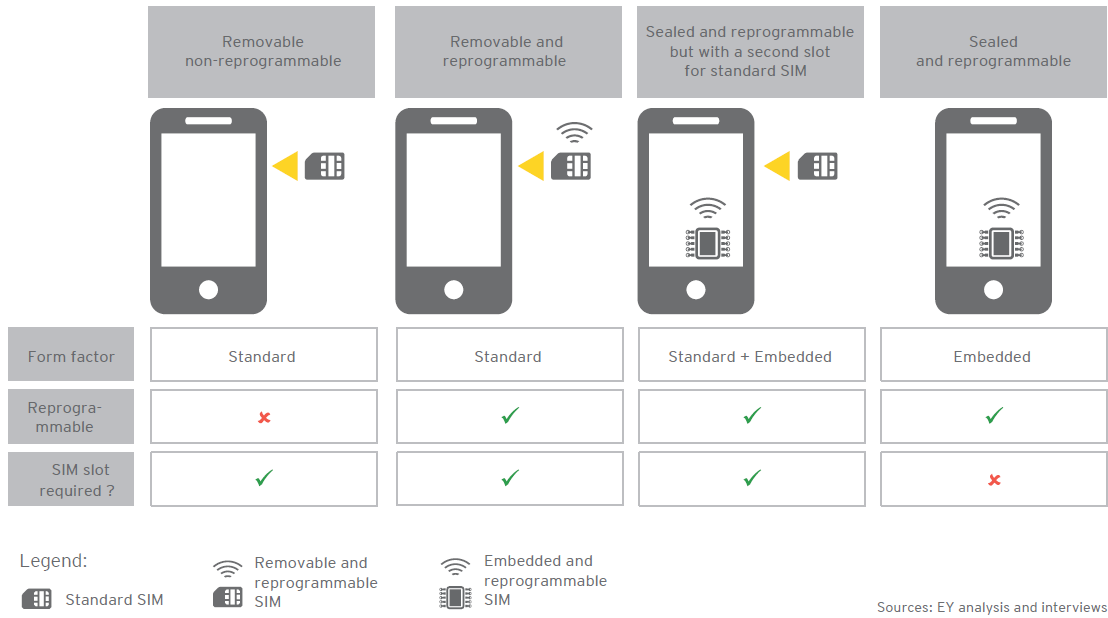 | | Removable non-reprogrammable | Removable and reprogrammable | Sealed and reprogrammable but with a second slot for standard SIM | Sealed and reprogrammable |
|---|---|---|---|---|
| Form factor | Standard | Standard | Standard + Embedded | Embedded |
| Reprogrammable | ✗ | ✓ | ✓ | ✓ |
| SIM slot required ? | ✓ | ✓ | ✓ | ✗ |

Legend:

Standard SIM

Removable and reprogrammable SIM

Embedded and reprogrammable SIM

Sources: EY analysis and interviews